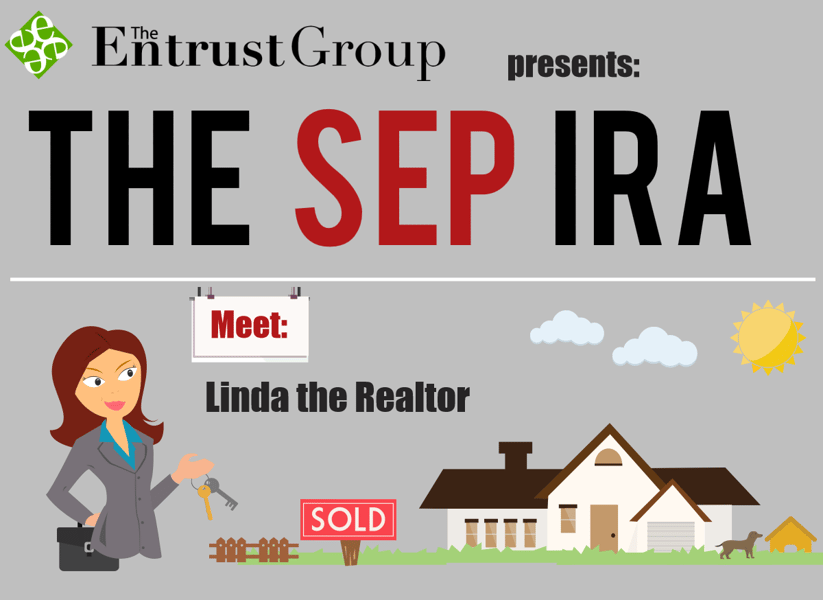 The Entrust Group presents:

THE SEP IRA

Meet:

Linda the Realtor

SOLD