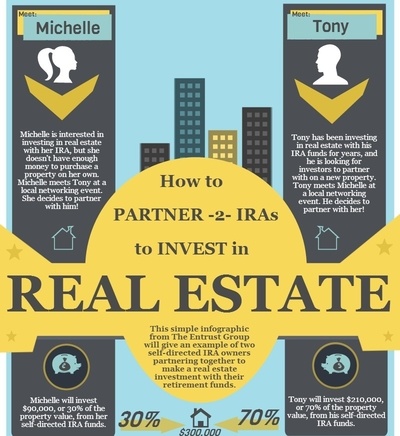 Meet:
Michelle

Michelle is interested in investing in real estate with her IRA, but she doesn't have enough money to purchase a property on her own. Michelle meets Tony at a local networking event. She decides to partner with him!

Meet:
Tony

Tony has been investing in real estate with his IRA funds for years, and he is looking for investors to partner with on a new property. Tony meets Michelle at a local networking event. He decides to partner with her!

How to PARTNER -2- IRAs to INVEST in

REAL ESTATE

This simple infographic from The Entrust Group will give an example of two self-directed IRA owners partnering together to make a real estate investment with their retirement funds.

Michelle will invest $90,000, or 30% of the property value, from her self-directed IRA funds.

30%

$300,000

70%

Tony will invest $210,000, or 70% of the property value, from his self-directed IRA funds.