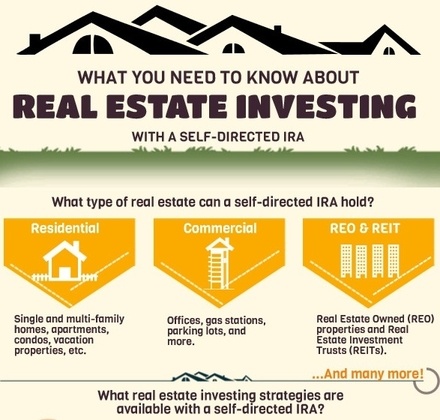 WHAT YOU NEED TO KNOW ABOUT

REAL ESTATE INVESTING

WITH A SELF-DIRECTED IRA

What type of real estate can a self-directed IRA hold?

Residential

Single and multi-family homes, apartments, condos, vacation properties, etc.

Commercial

Offices, gas stations, parking lots, and more.

REO & REIT

Real Estate Owned (REO) properties and Real Estate Investment Trusts (REITs).

...And many more!

What real estate investing strategies are available with a self-directed IRA?